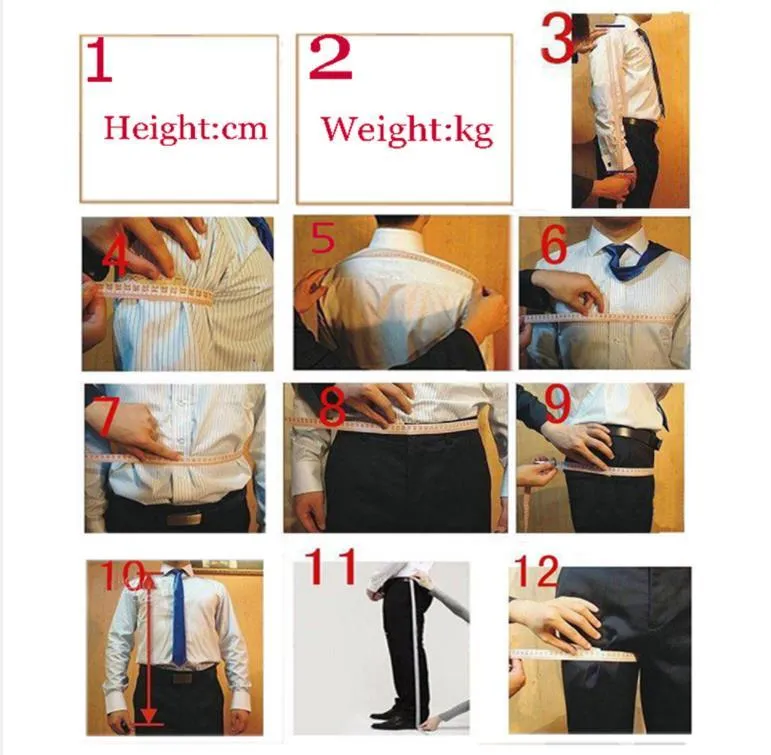 1
Height:cm

2
Weight:kg

3

4

5

6

7

8

9

10

11

12